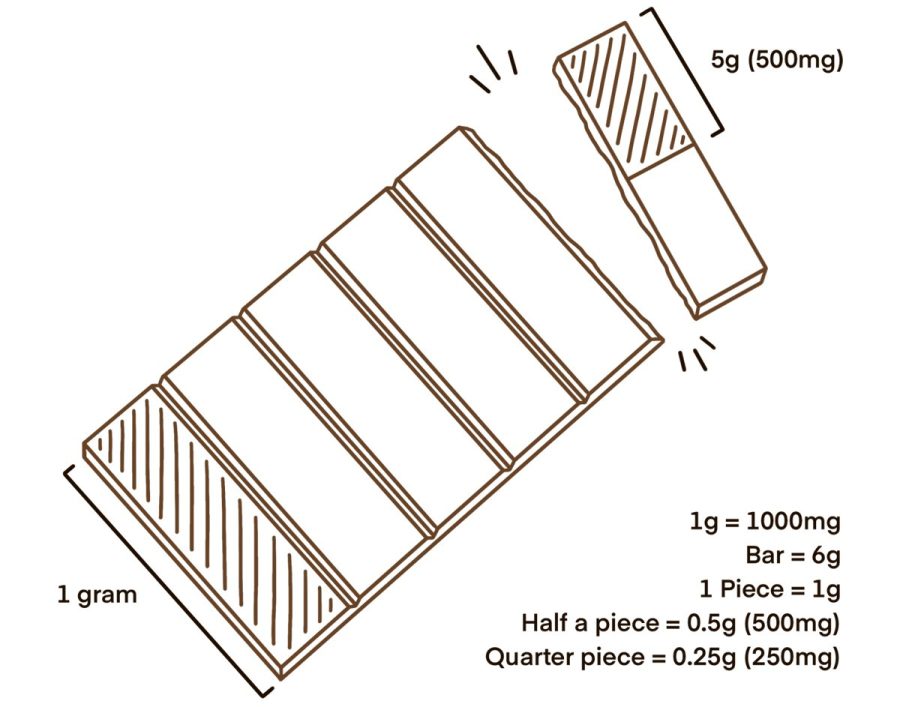 5g (500mg)

1 gram

1g = 1000mg
Bar = 6g
1 Piece = 1g
Half a piece = 0.5g (500mg)
Quarter piece = 0.25g (250mg)